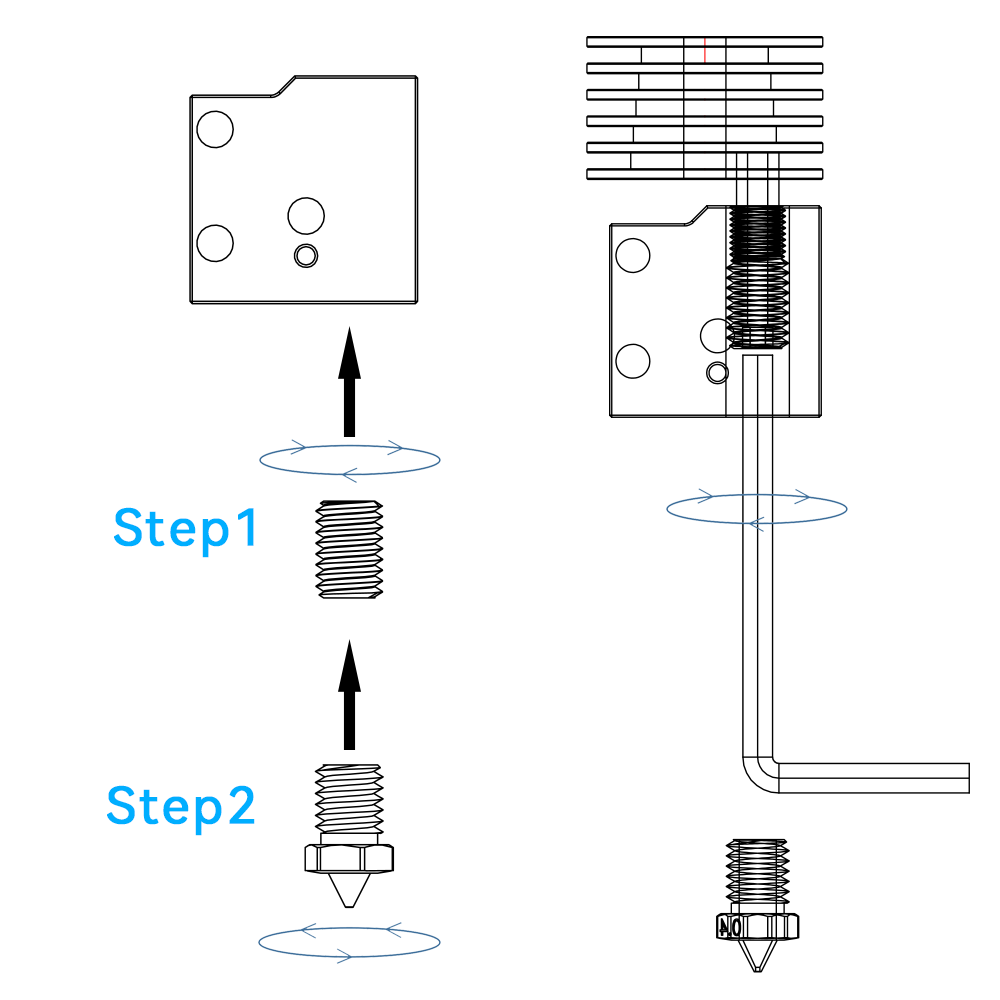 Step1

Step2

04