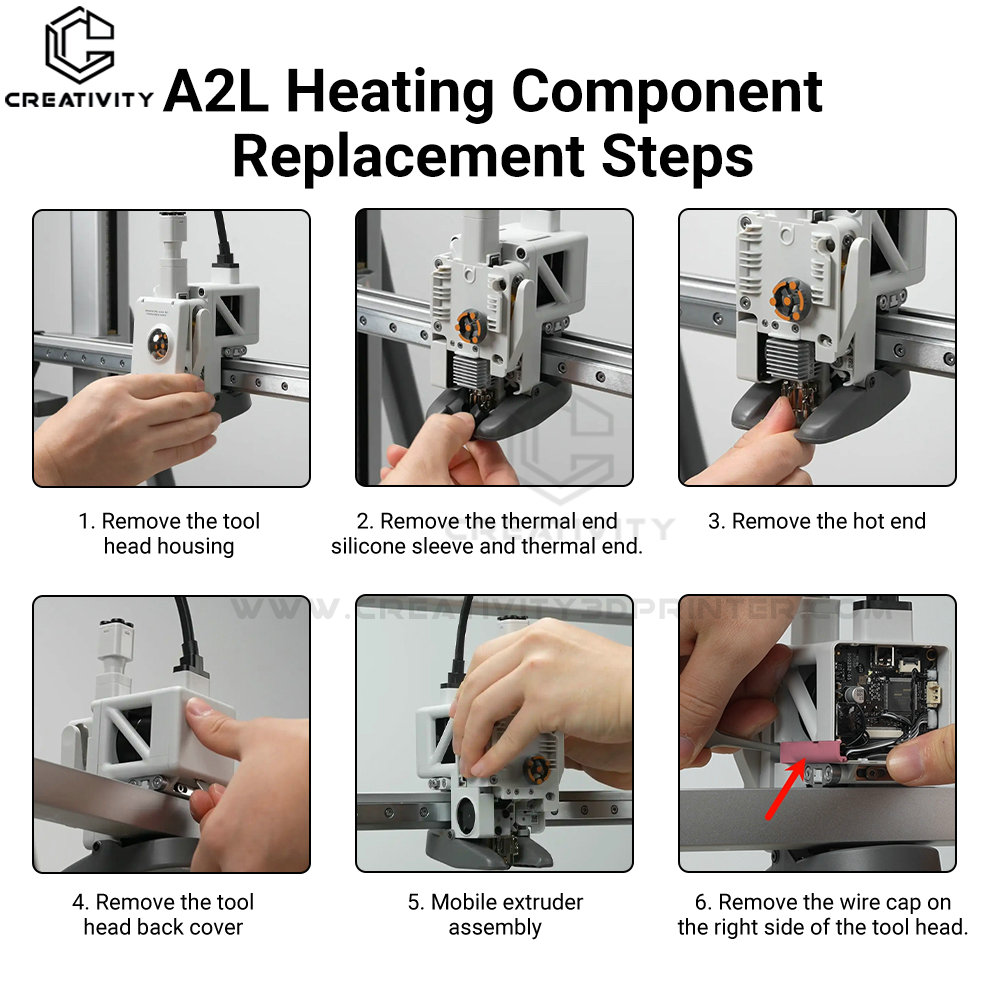 CREATIVITY

A2L Heating Component Replacement Steps

1. Remove the tool head housing

2. Remove the thermal end silicone sleeve and thermal end.

3. Remove the hot end

CREATIVITY

WWW.CREATIVITY3DPRINTER.COM

4. Remove the tool head back cover

5. Mobile extruder assembly

6. Remove the wire cap on the right side of the tool head.